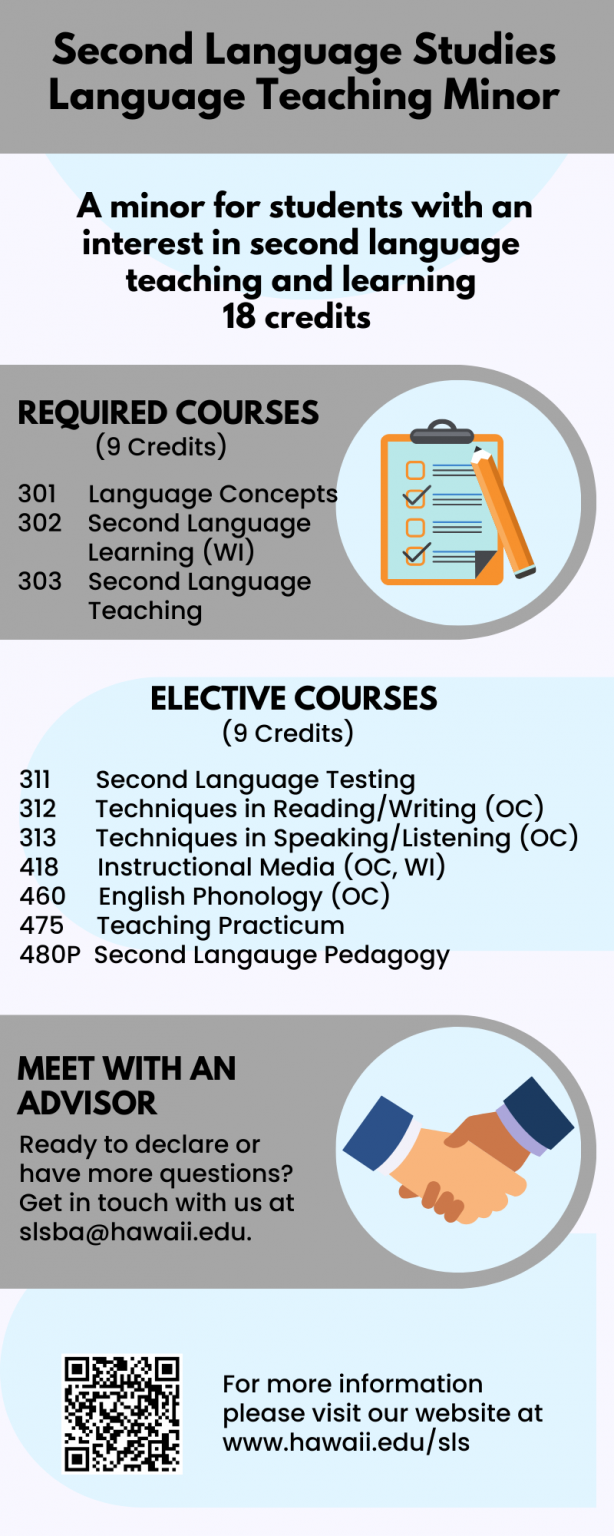 Second Language Studies
Language Teaching Minor

A minor for students with an interest in second language teaching and learning
18 credits

REQUIRED COURSES
(9 Credits)

301 Language Concepts
302 Second Language Learning (WI)
303 Second Language Teaching

ELECTIVE COURSES
(9 Credits)

311 Second Language Testing
312 Techniques in Reading/Writing (OC)
313 Techniques in Speaking/Listening (OC)
418 Instructional Media (OC, WI)
460 English Phonology (OC)
475 Teaching Practicum
480P Second Langauge Pedagogy

MEET WITH AN ADVISOR

Ready to declare or have more questions? Get in touch with us at slsba@hawaii.edu.

For more information please visit our website at www.hawaii.edu/sls